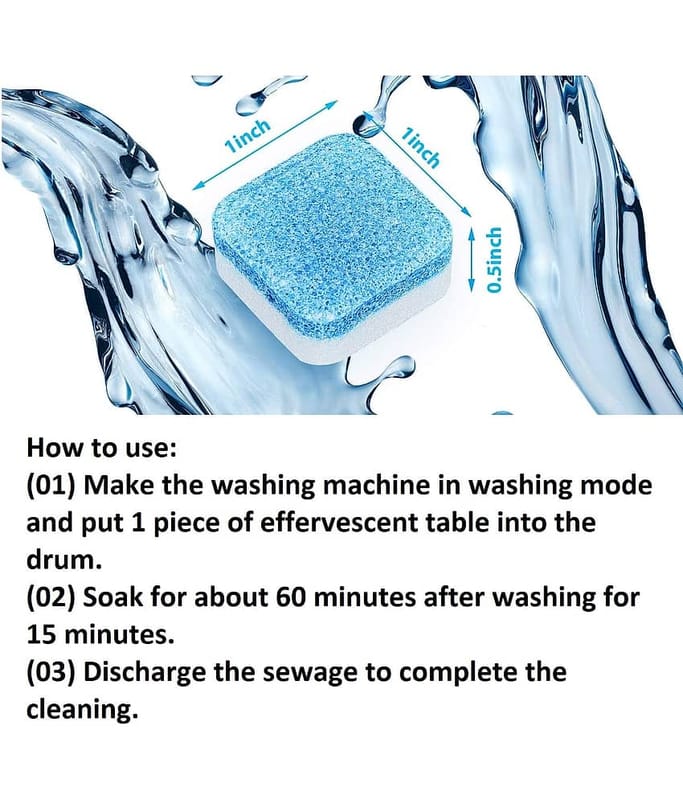 1inch
1inch
0.5inch

How to use:
(01) Make the washing machine in washing mode and put 1 piece of effervescent table into the drum.
(02) Soak for about 60 minutes after washing for 15 minutes.
(03) Discharge the sewage to complete the cleaning.