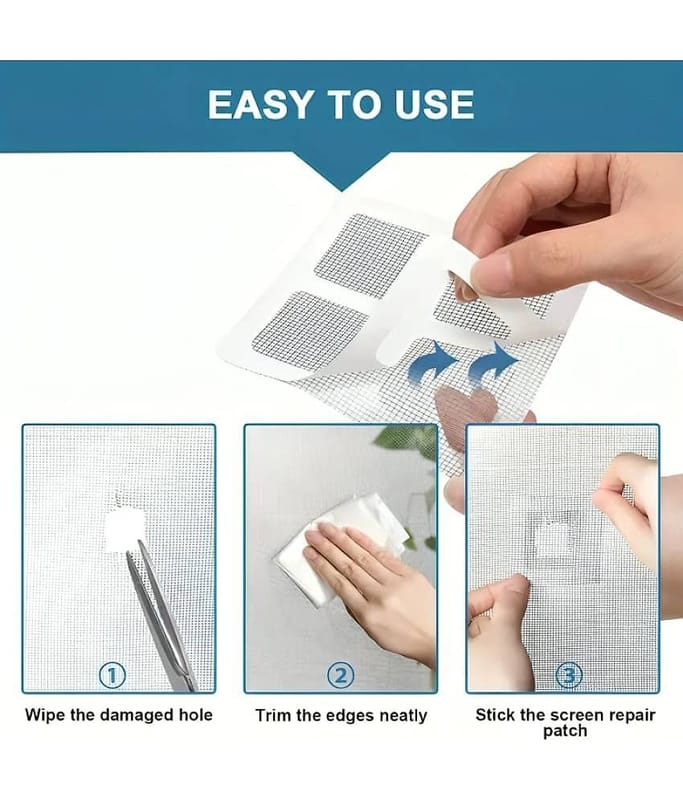 EASY TO USE

①

Wipe the damaged hole

②

Trim the edges neatly

③

Stick the screen repair patch