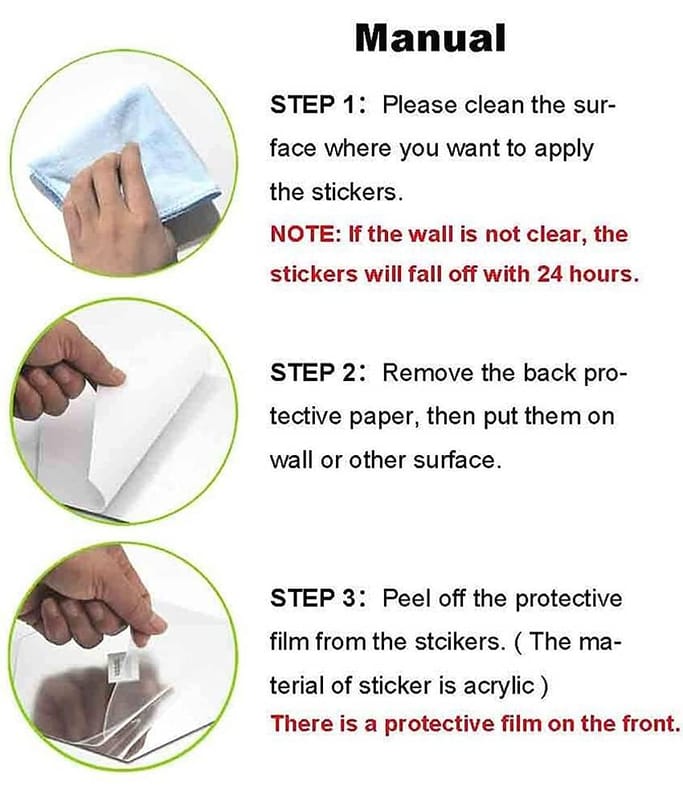 Manual

STEP 1: Please clean the surface where you want to apply the stickers.
NOTE: If the wall is not clear, the stickers will fall off with 24 hours.

STEP 2: Remove the back protective paper, then put them on wall or other surface.

STEP 3: Peel off the protective film from the stcikers. ( The material of sticker is acrylic )
There is a protective film on the front.