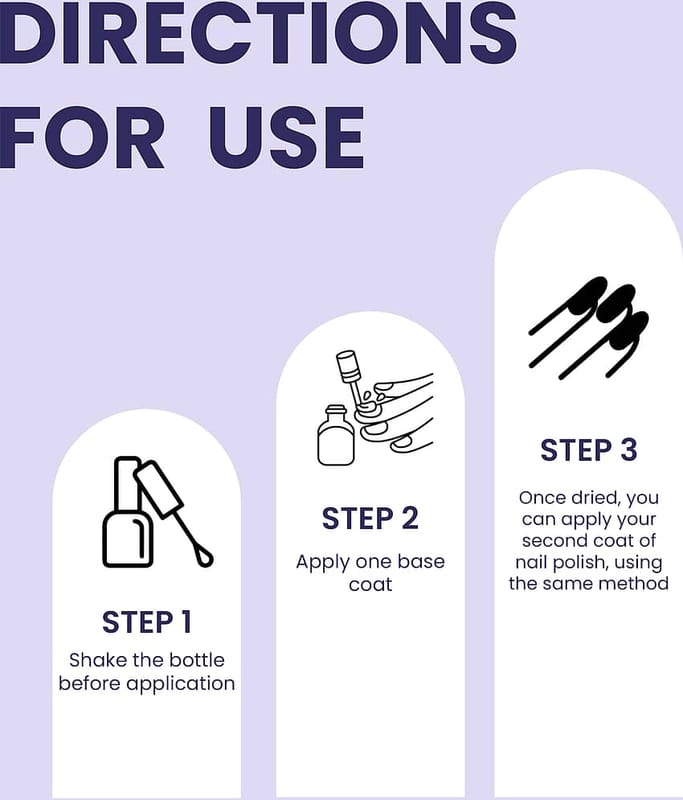 DIRECTIONS FOR USE

STEP 1
Shake the bottle before application

STEP 2
Apply one base coat

STEP 3
Once dried, you can apply your second coat of nail polish, using the same method