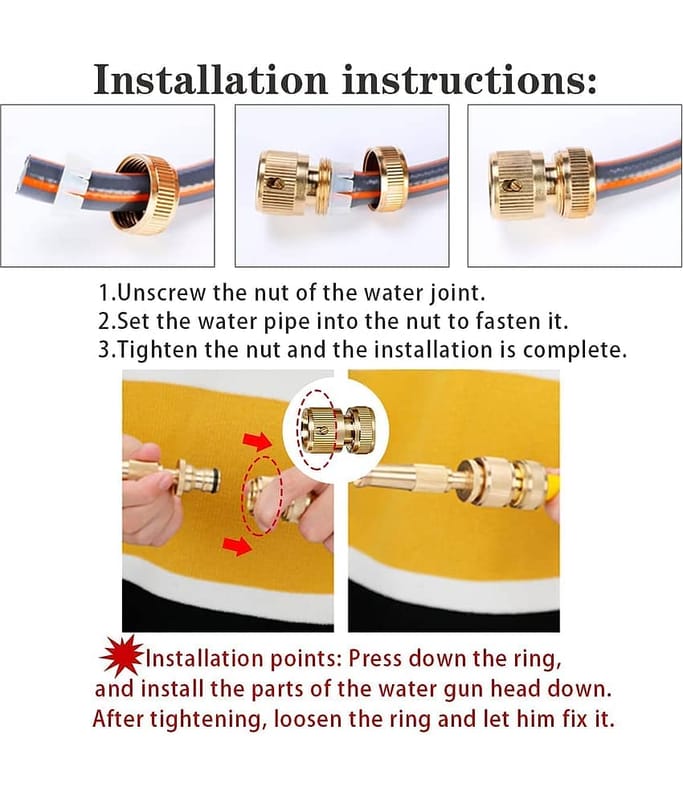 Installation instructions:

1.Unscrew the nut of the water joint.
2.Set the water pipe into the nut to fasten it.
3.Tighten the nut and the installation is complete.

Installation points: Press down the ring, and install the parts of the water gun head down. After tightening, loosen the ring and let him fix it.