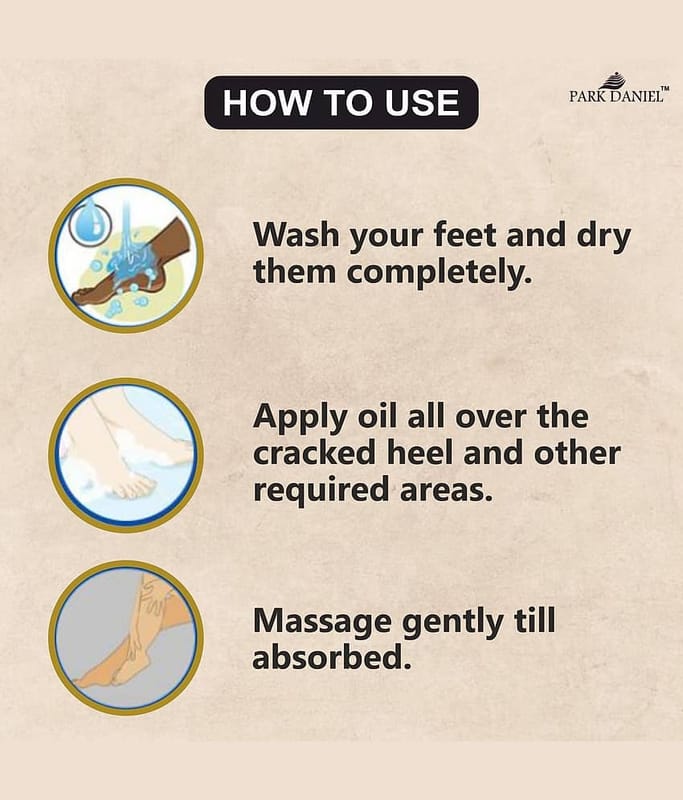 HOW TO USE

PARK DANIEL™

Wash your feet and dry them completely.

Apply oil all over the cracked heel and other required areas.

Massage gently till absorbed.