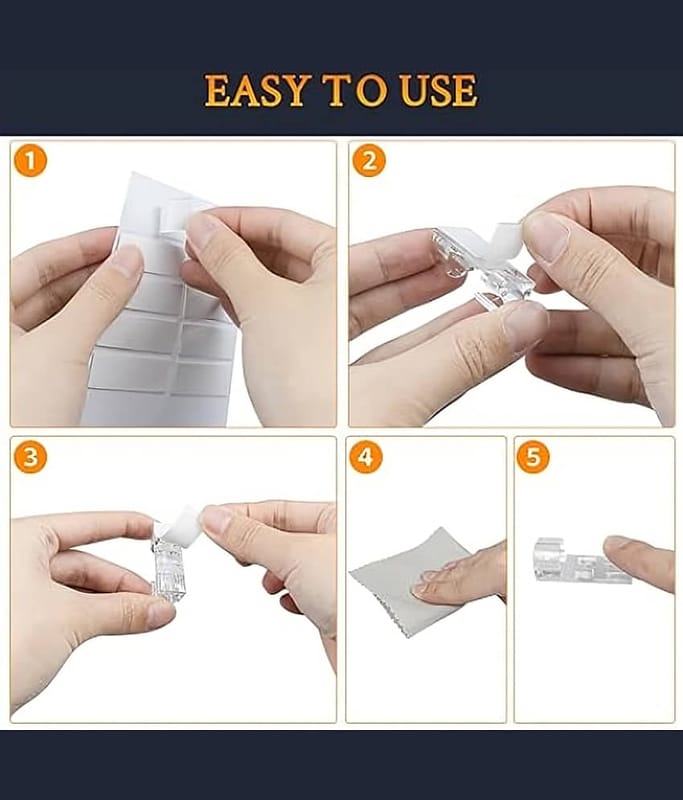 EASY TO USE

1

2

3

4

5