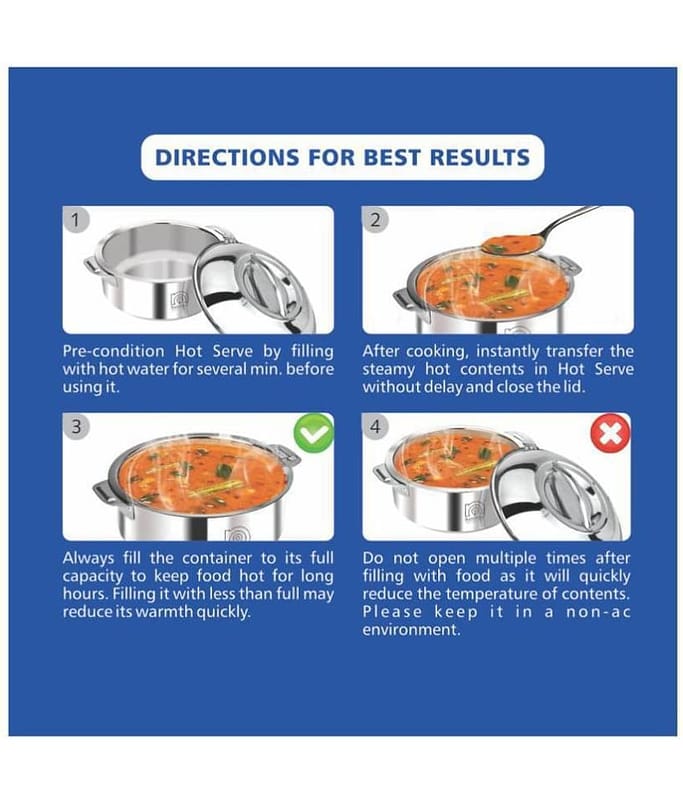 DIRECTIONS FOR BEST RESULTS

1

Pre-condition Hot Serve by filling with hot water for several min. before using it.

2

After cooking, instantly transfer the steamy hot contents in Hot Serve without delay and close the lid.

3

Always fill the container to its full capacity to keep food hot for long hours. Filling it with less than full may reduce its warmth quickly.

4

Do not open multiple times after filling with food as it will quickly reduce the temperature of contents. Please keep it in a non-ac environment.