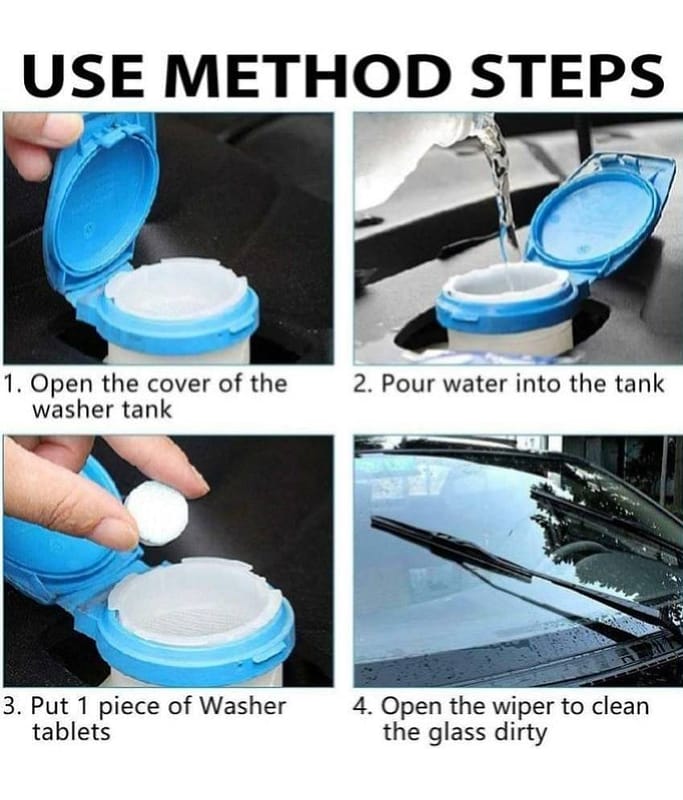 USE METHOD STEPS

1. Open the cover of the washer tank

2. Pour water into the tank

3. Put 1 piece of Washer tablets

4. Open the wiper to clean the glass dirty