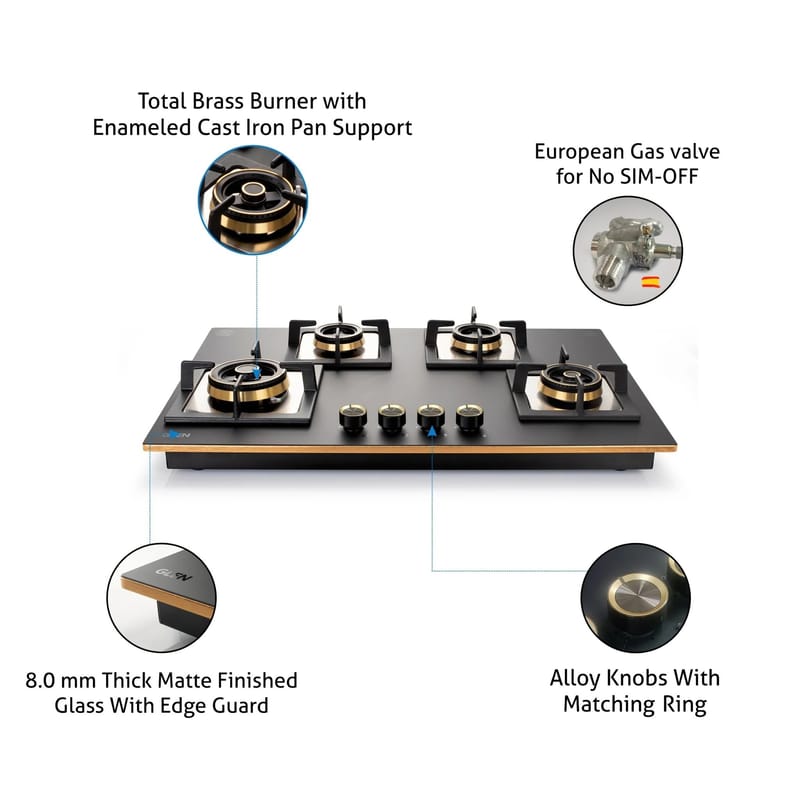 Total Brass Burner with Enameled Cast Iron Pan Support

European Gas valve for No SIM-OFF

GLEN

GLEN

8.0 mm Thick Matte Finished Glass With Edge Guard

Alloy Knobs With Matching Ring