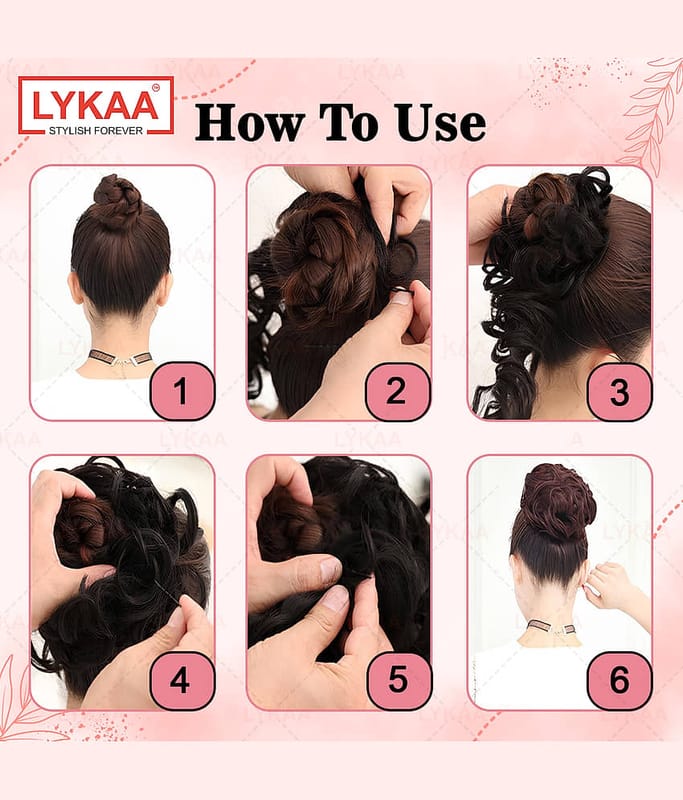 LYKAA®
STYLISH FOREVER

How To Use

1

2

3

4

5

6