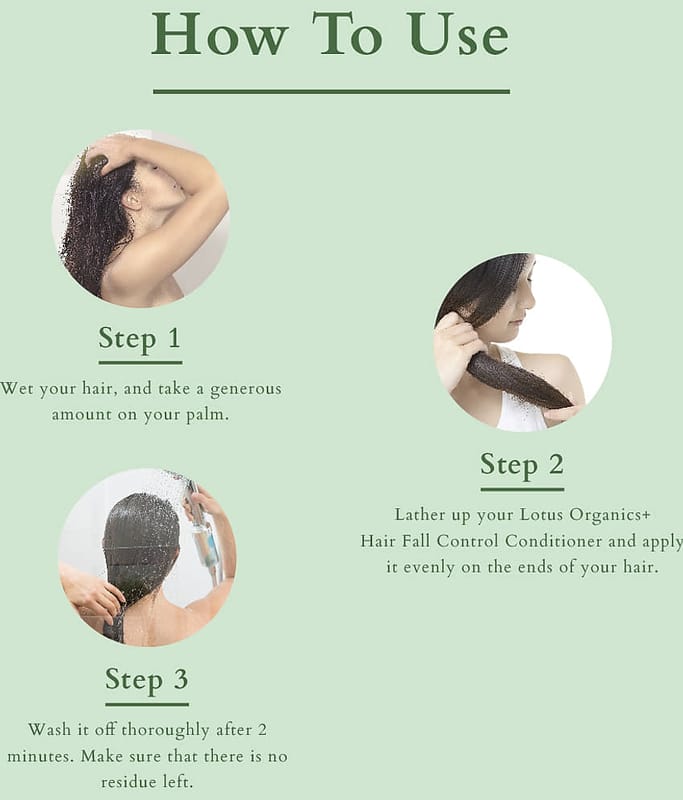 How To Use

Step 1

Wet your hair, and take a generous amount on your palm.

Step 2

Lather up your Lotus Organics+ Hair Fall Control Conditioner and apply it evenly on the ends of your hair.

Step 3

Wash it off thoroughly after 2 minutes. Make sure that there is no residue left.