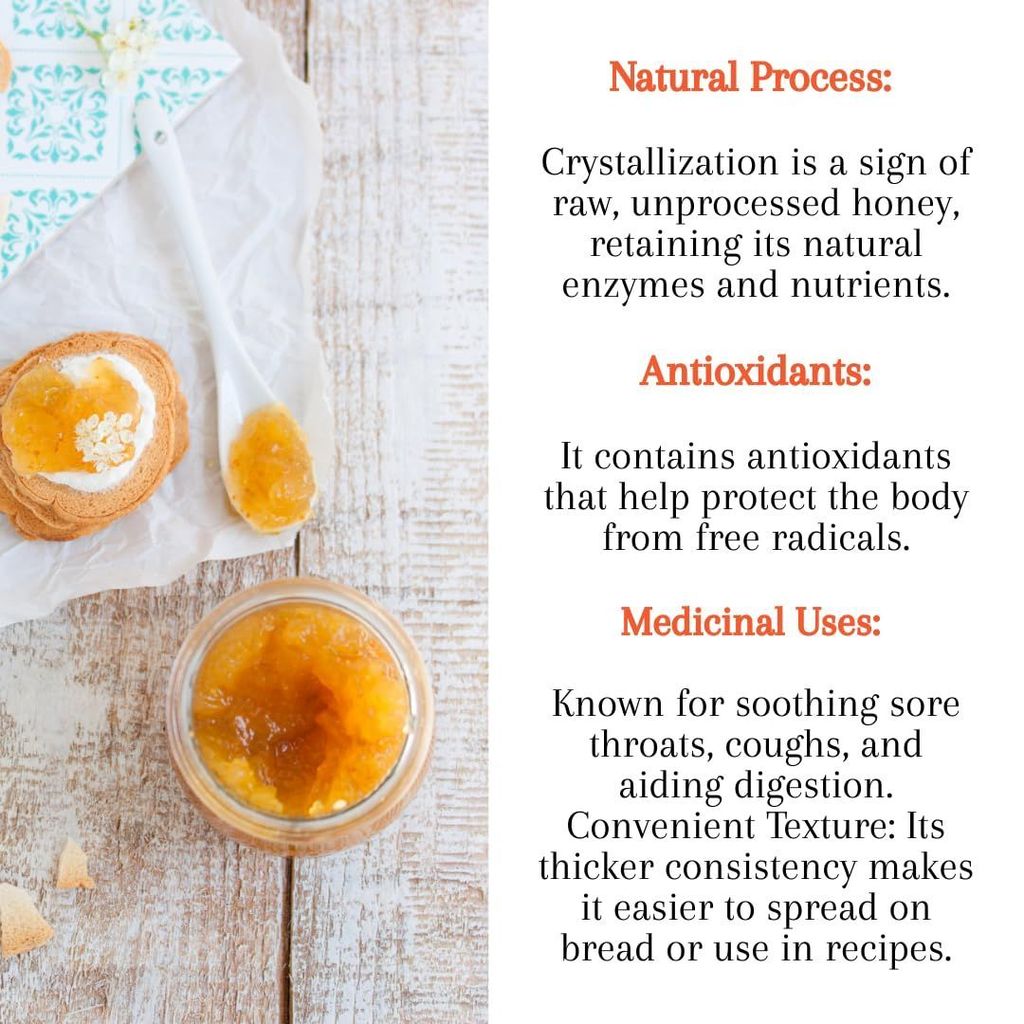 Natural Process:

Crystallization is a sign of raw, unprocessed honey, retaining its natural enzymes and nutrients.

Antioxidants:

It contains antioxidants that help protect the body from free radicals.

Medicinal Uses:

Known for soothing sore throats, coughs, and aiding digestion. Convenient Texture: Its thicker consistency makes it easier to spread on bread or use in recipes.