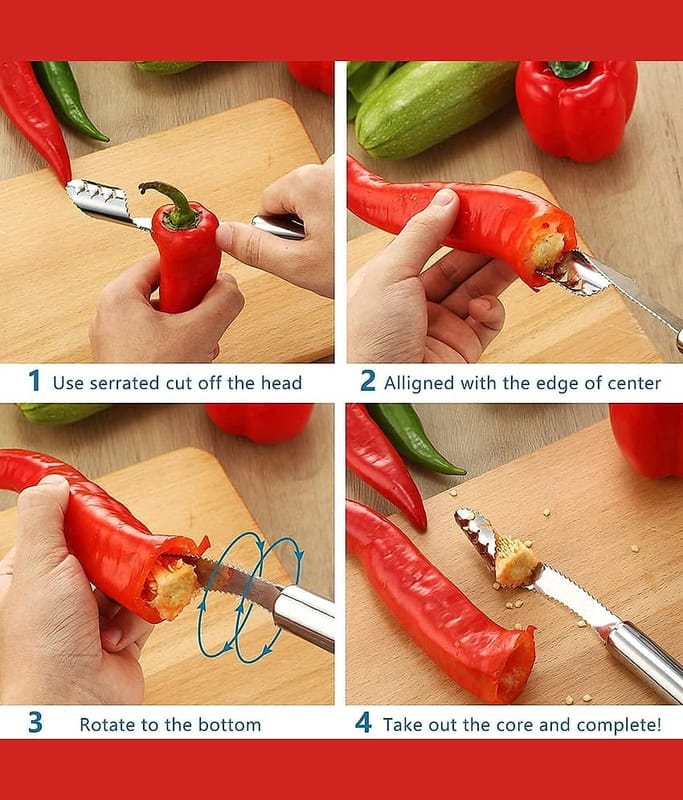 1 Use serrated cut off the head

2 Alligned with the edge of center

3 Rotate to the bottom

4 Take out the core and complete!