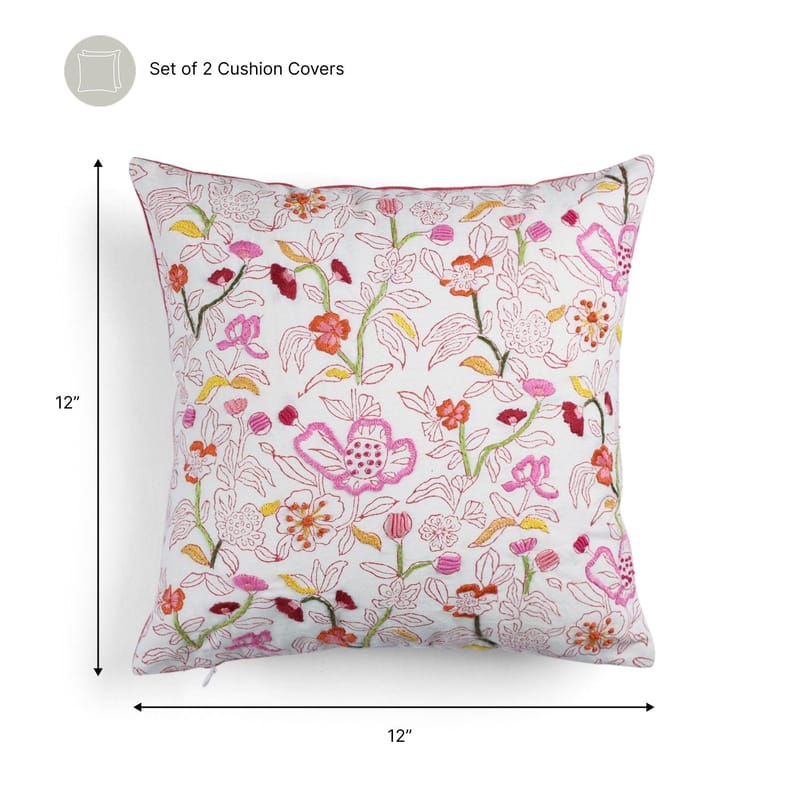 Set of 2 Cushion Covers

12”

12”