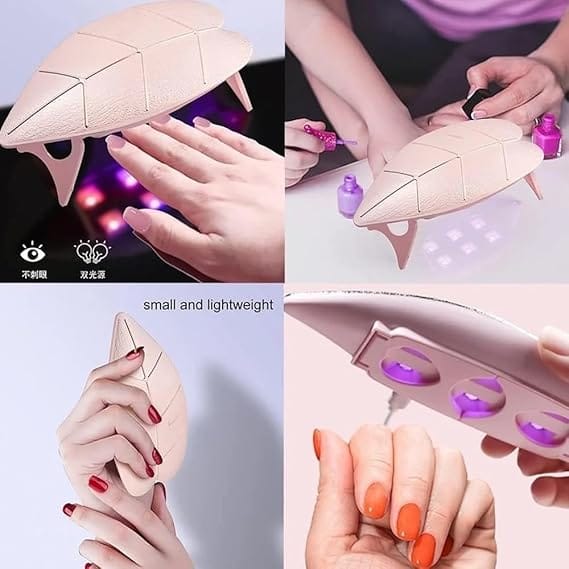 不刺眼

双光源

small and lightweight