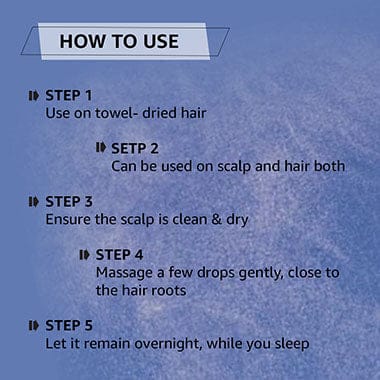 HOW TO USE

STEP 1
Use on towel- dried hair

SETP 2
Can be used on scalp and hair both

STEP 3
Ensure the scalp is clean & dry

STEP 4
Massage a few drops gently, close to the hair roots

STEP 5
Let it remain overnight, while you sleep