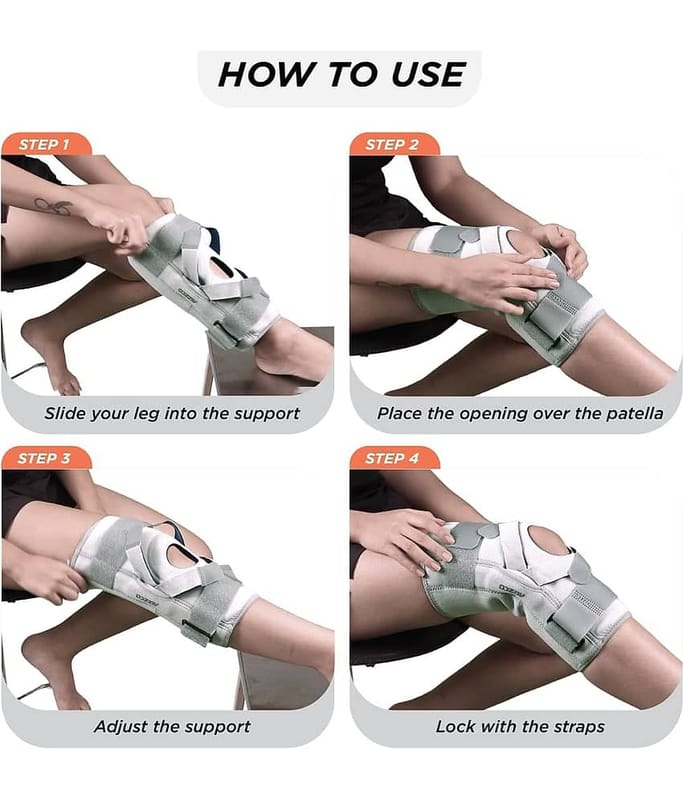 HOW TO USE

STEP 1

Slide your leg into the support

STEP 2

Place the opening over the patella

STEP 3

Adjust the support

STEP 4

Lock with the straps