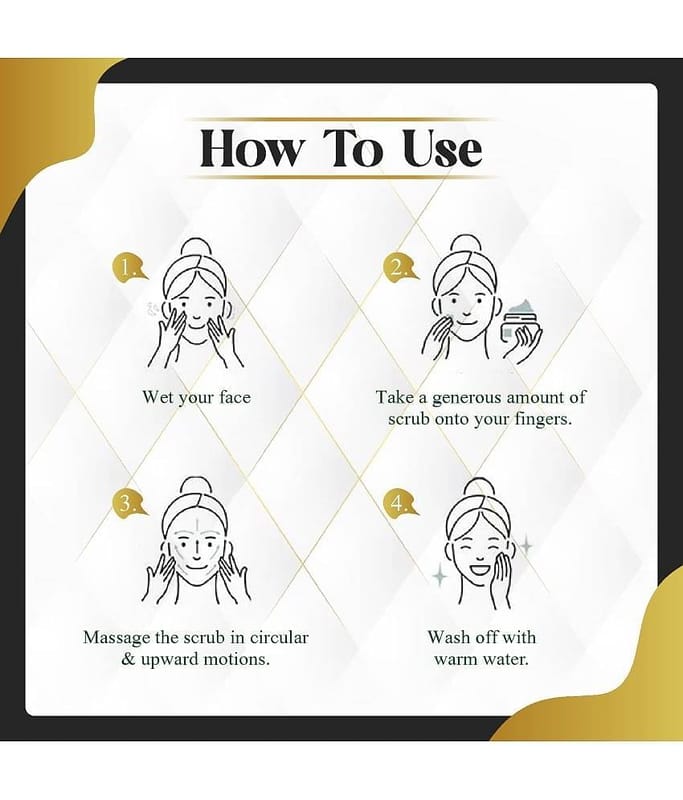 How To Use

1.

Wet your face

2.

Take a generous amount of scrub onto your fingers.

3.

Massage the scrub in circular & upward motions.

4.

Wash off with warm water.