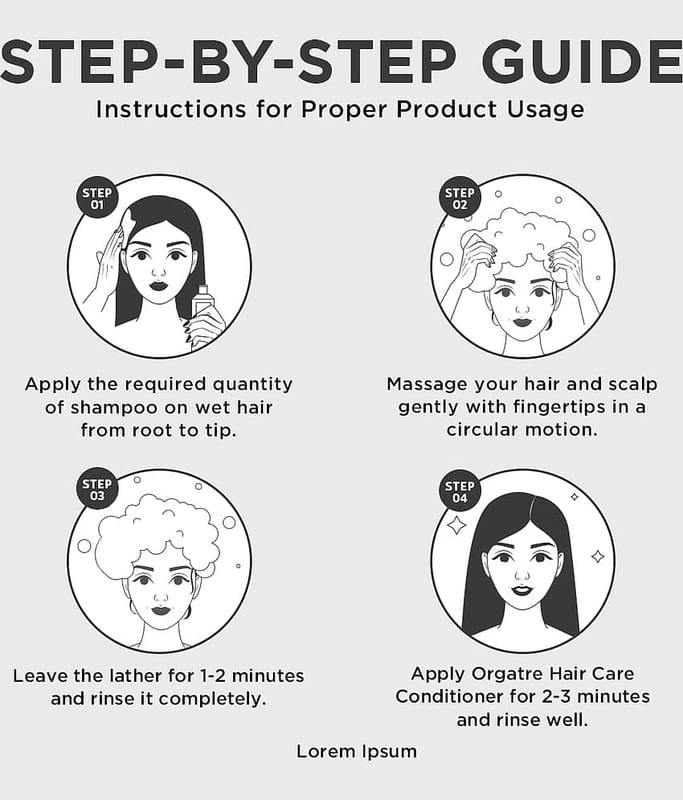 STEP-BY-STEP GUIDE

Instructions for Proper Product Usage

STEP 01

Apply the required quantity of shampoo on wet hair from root to tip.

STEP 02

Massage your hair and scalp gently with fingertips in a circular motion.

STEP 03

Leave the lather for 1-2 minutes and rinse it completely.

STEP 04

Apply Orgatre Hair Care Conditioner for 2-3 minutes and rinse well.

Lorem Ipsum