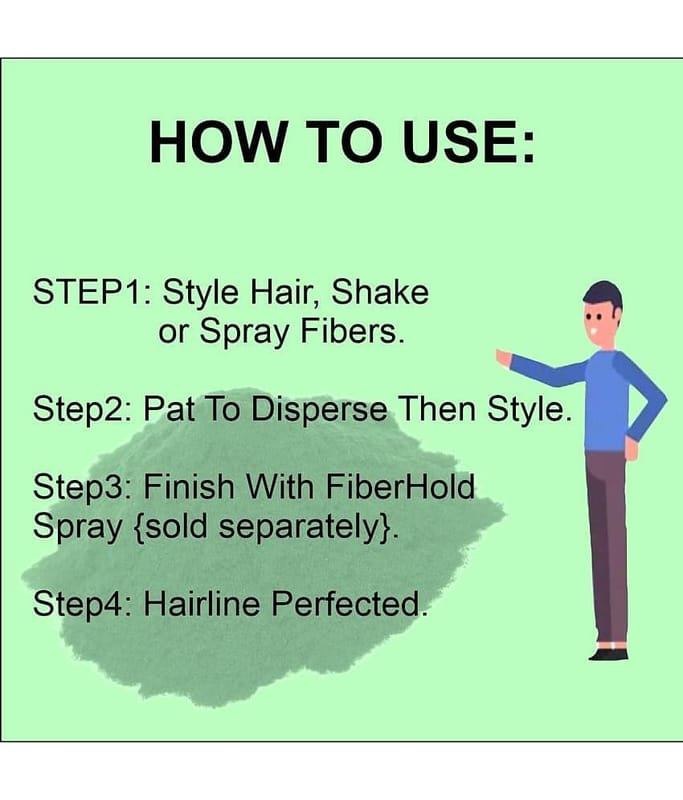 HOW TO USE:

STEP1: Style Hair, Shake or Spray Fibers.

Step2: Pat To Disperse Then Style.

Step3: Finish With FiberHold Spray {sold separately}.

Step4: Hairline Perfected.