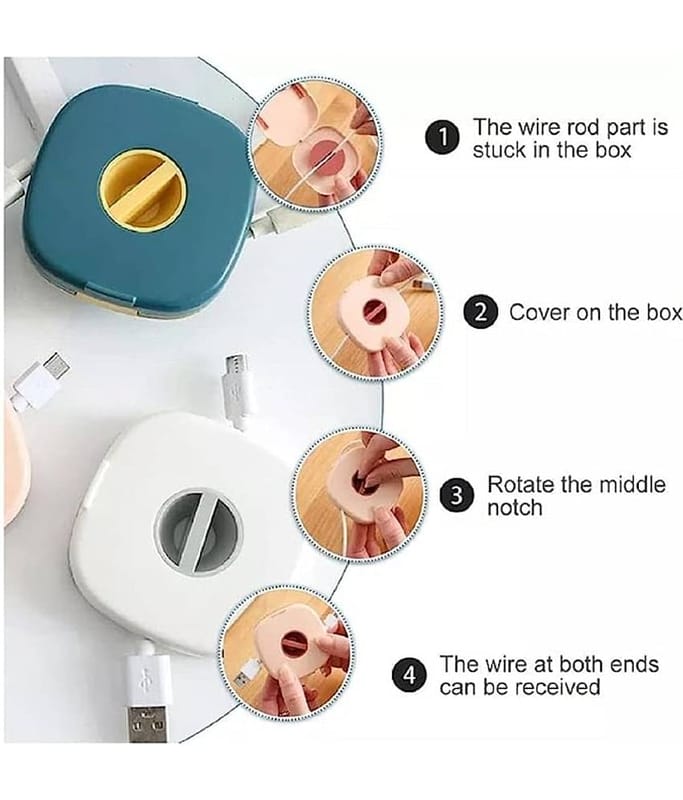 1 The wire rod part is stuck in the box

2 Cover on the box

3 Rotate the middle notch

4 The wire at both ends can be received