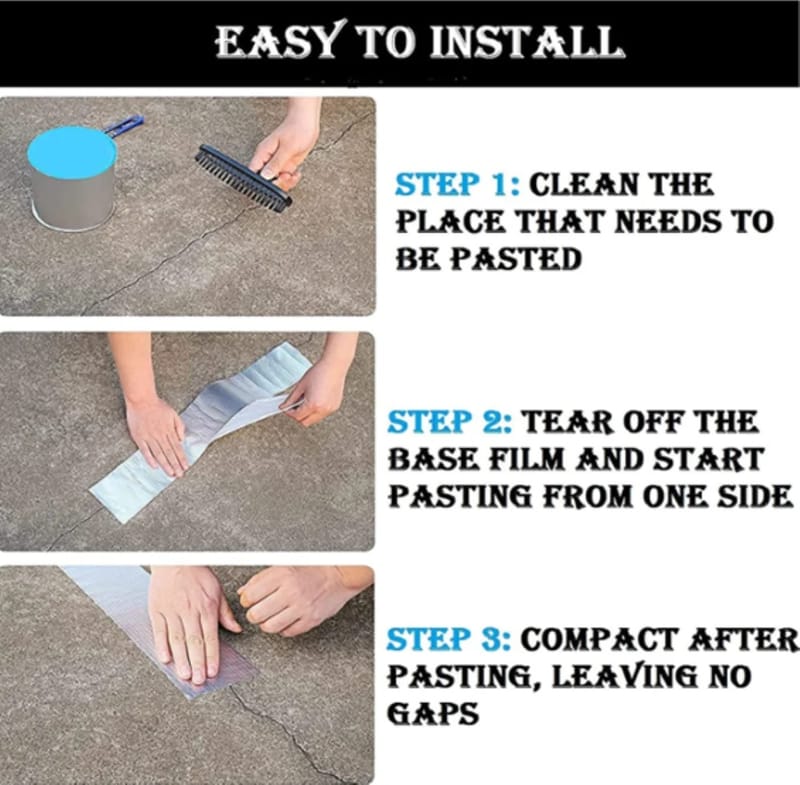 EASY TO INSTALL

STEP 1: CLEAN THE PLACE THAT NEEDS TO BE PASTED

STEP 2: TEAR OFF THE BASE FILM AND START PASTING FROM ONE SIDE

STEP 3: COMPACT AFTER PASTING, LEAVING NO GAPS