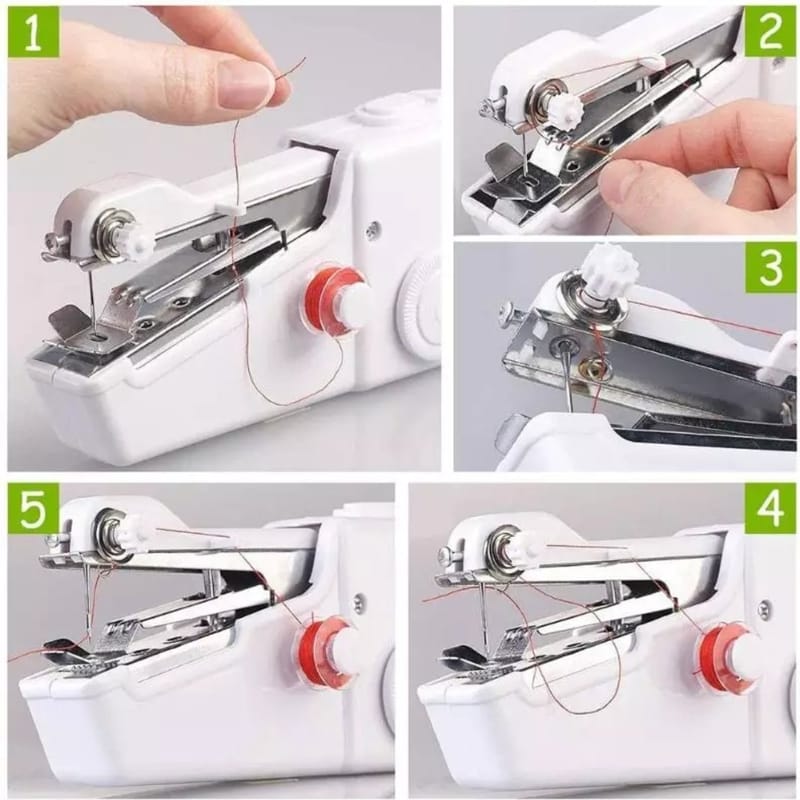 1

2

3

5

4