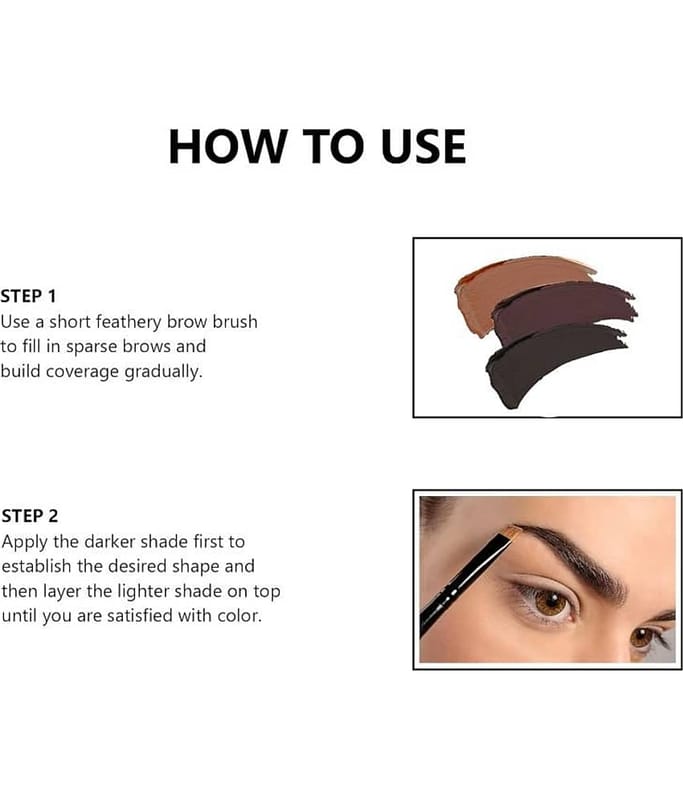 HOW TO USE

STEP 1
Use a short feathery brow brush to fill in sparse brows and build coverage gradually.

STEP 2
Apply the darker shade first to establish the desired shape and then layer the lighter shade on top until you are satisfied with color.