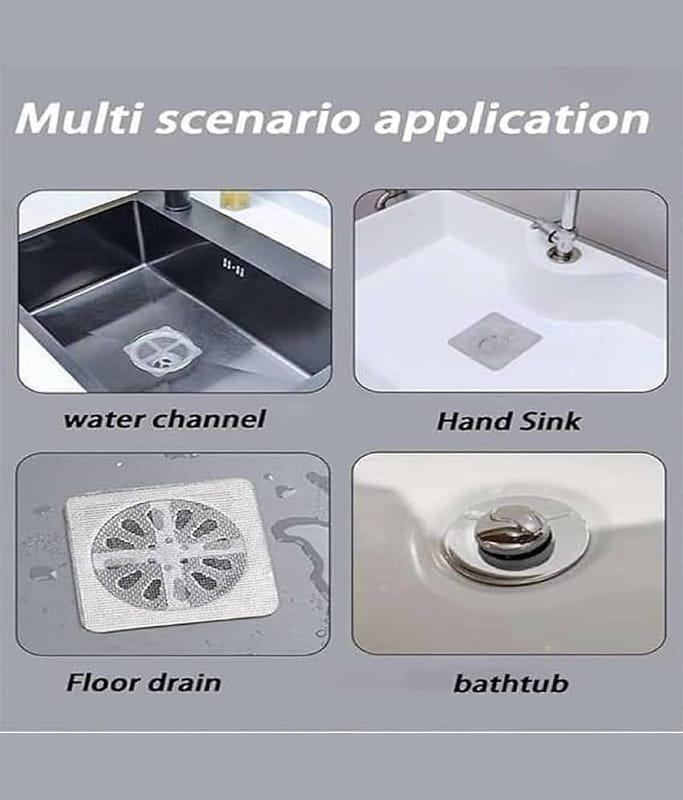 Multi scenario application

water channel

Hand Sink

Floor drain

bathtub