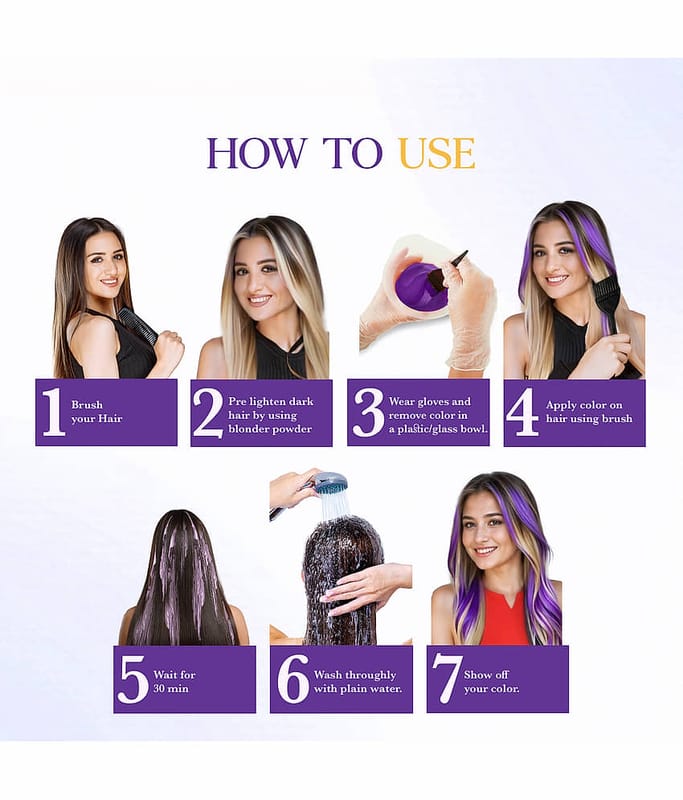 HOW TO USE

1 Brush your Hair

2 Pre lighten dark hair by using blonder powder

3 Wear gloves and remove color in a plastic/glass bowl.

4 Apply color on hair using brush

5 Wait for 30 min

6 Wash throughly with plain water.

7 Show off your color.