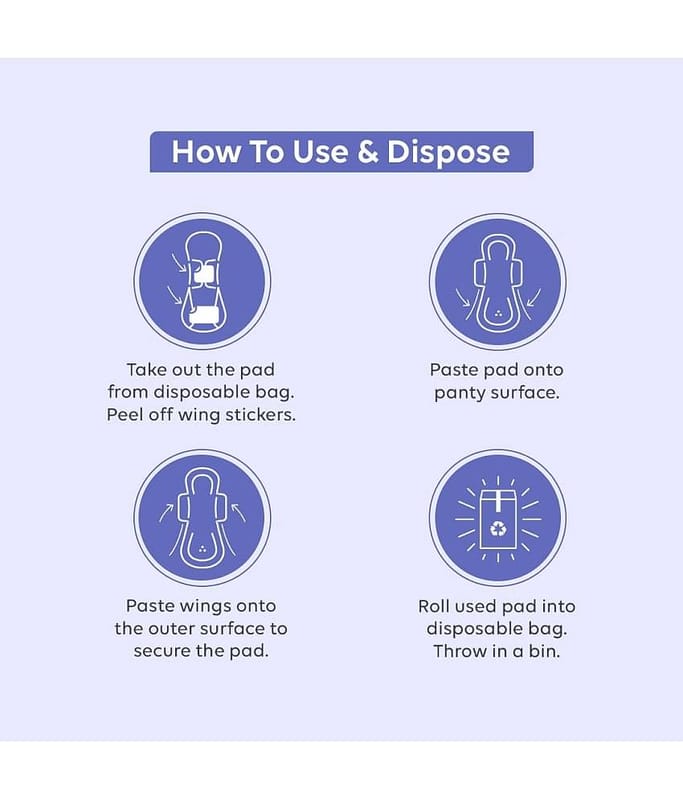 How To Use & Dispose

Take out the pad from disposable bag. Peel off wing stickers.

Paste pad onto panty surface.

Paste wings onto the outer surface to secure the pad.

Roll used pad into disposable bag. Throw in a bin.