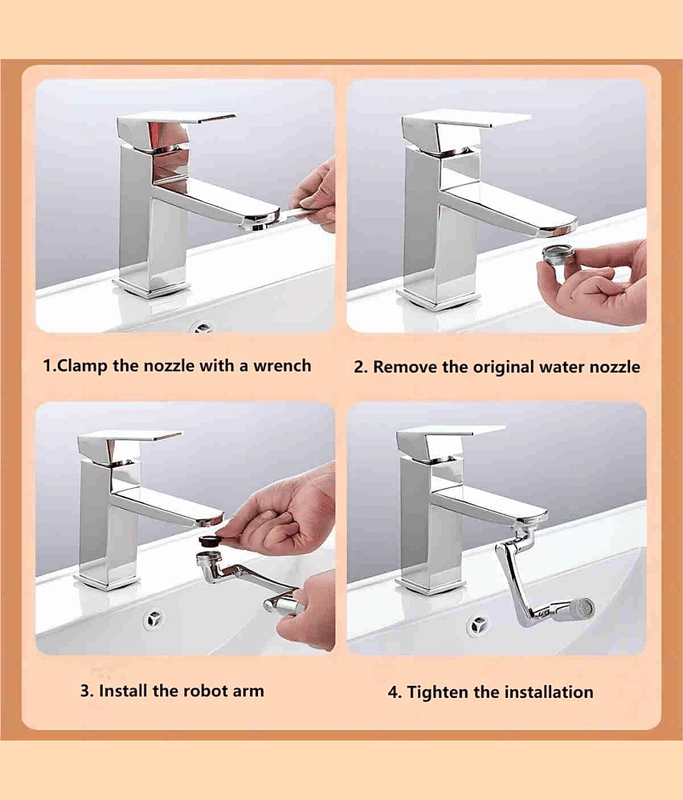 1.Clamp the nozzle with a wrench

2. Remove the original water nozzle

3. Install the robot arm

4. Tighten the installation