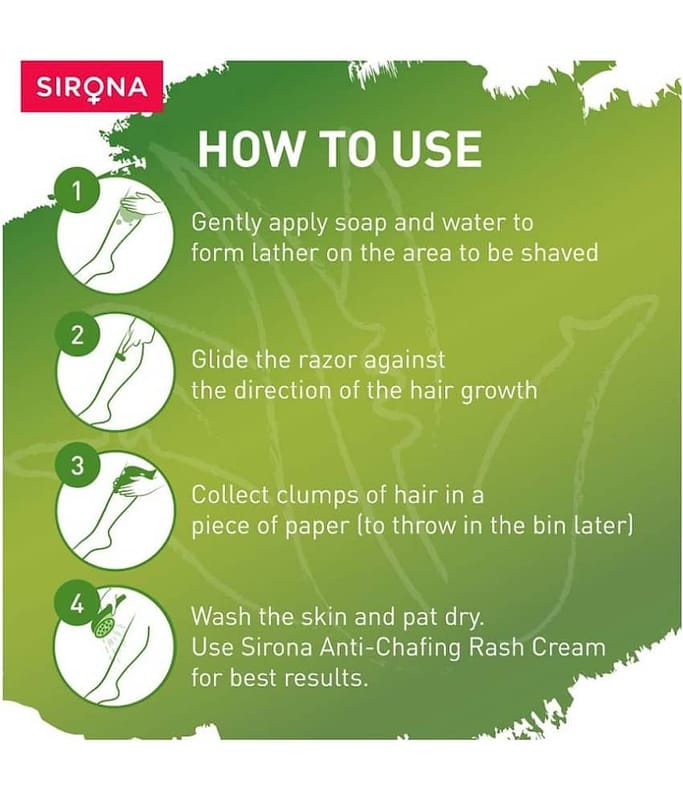 SIRONA

HOW TO USE

1
Gently apply soap and water to form lather on the area to be shaved

2
Glide the razor against the direction of the hair growth

3
Collect clumps of hair in a piece of paper (to throw in the bin later)

4
Wash the skin and pat dry. Use Sirona Anti-Chafing Rash Cream for best results.