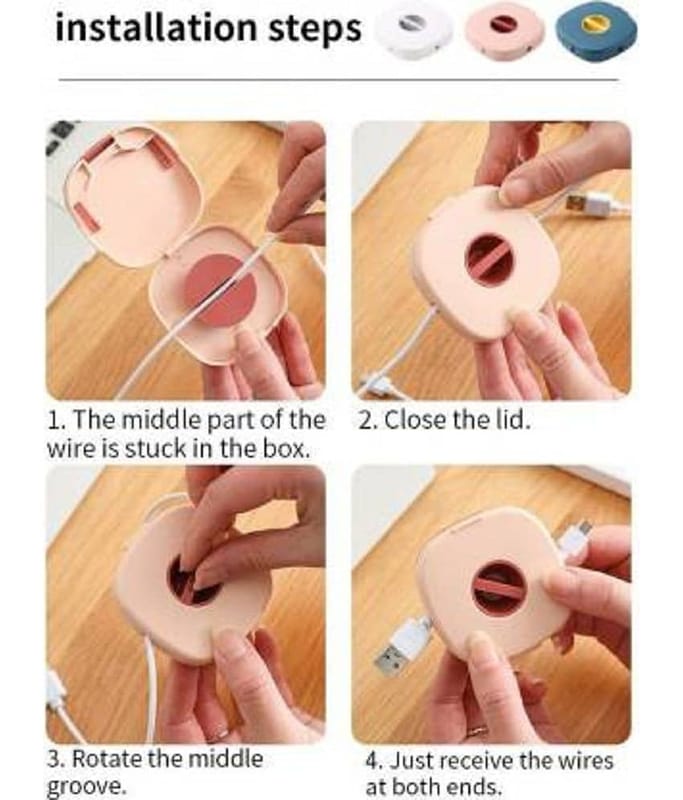 installation steps

1. The middle part of the wire is stuck in the box.

2. Close the lid.

3. Rotate the middle groove.

4. Just receive the wires at both ends.