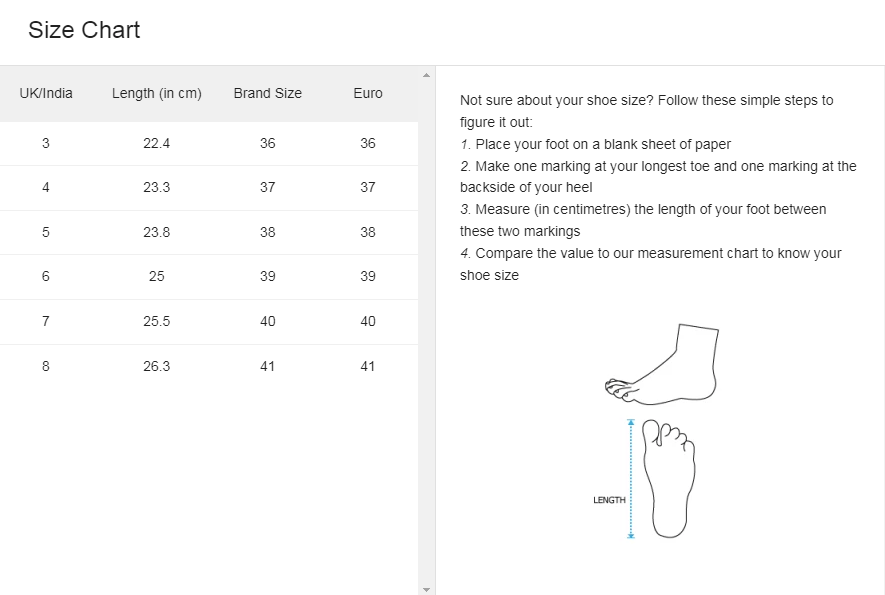 Size Chart

| UK/India | Length (in cm) | Brand Size | Euro |
|---|---|---|---|
| 3 | 22.4 | 36 | 36 |
| 4 | 23.3 | 37 | 37 |
| 5 | 23.8 | 38 | 38 |
| 6 | 25 | 39 | 39 |
| 7 | 25.5 | 40 | 40 |
| 8 | 26.3 | 41 | 41 |

Not sure about your shoe size? Follow these simple steps to figure it out:
1. Place your foot on a blank sheet of paper
2. Make one marking at your longest toe and one marking at the backside of your heel
3. Measure (in centimetres) the length of your foot between these two markings
4. Compare the value to our measurement chart to know your shoe size

LENGTH