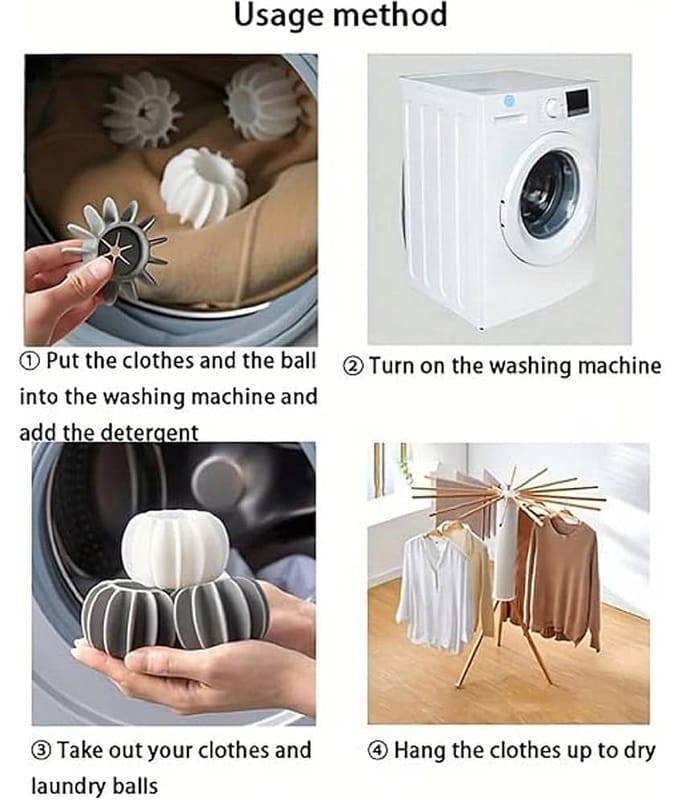 Usage method

① Put the clothes and the ball into the washing machine and add the detergent

② Turn on the washing machine

③ Take out your clothes and laundry balls

④ Hang the clothes up to dry