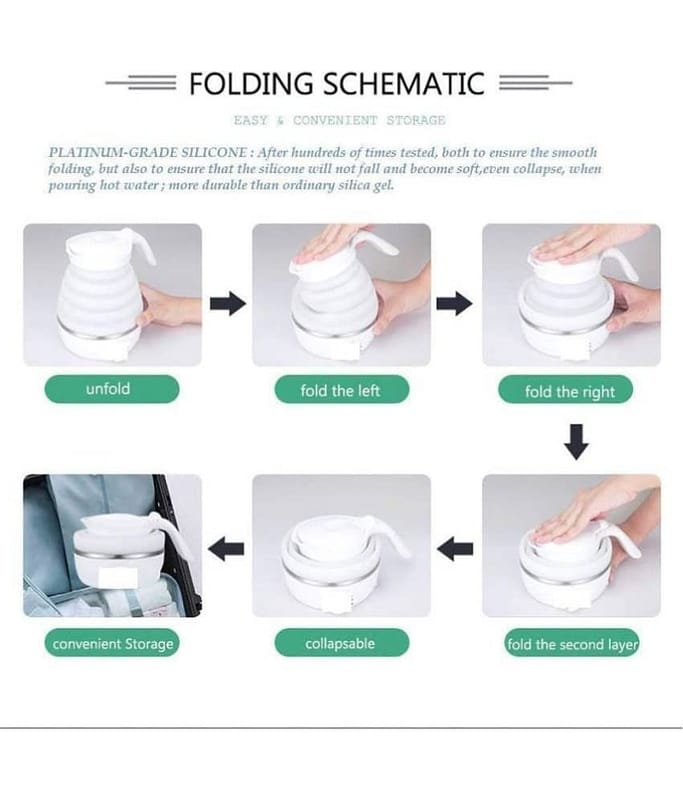 FOLDING SCHEMATIC

EASY & CONVENIENT STORAGE

PLATINUM-GRADE SILICONE : After hundreds of times tested, both to ensure the smooth folding, but also to ensure that the silicone will not fall and become soft,even collapse, when pouring hot water ; more durable than ordinary silica gel.

unfold

fold the left

fold the right

fold the second layer

collapsable

convenient Storage