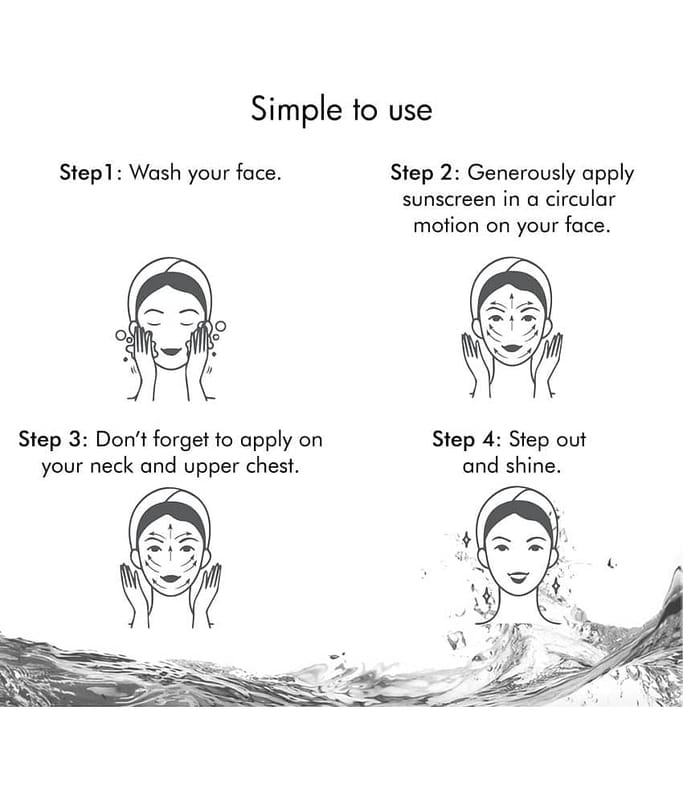 Simple to use

Step1: Wash your face.

Step 2: Generously apply sunscreen in a circular motion on your face.

Step 3: Don't forget to apply on your neck and upper chest.

Step 4: Step out and shine.