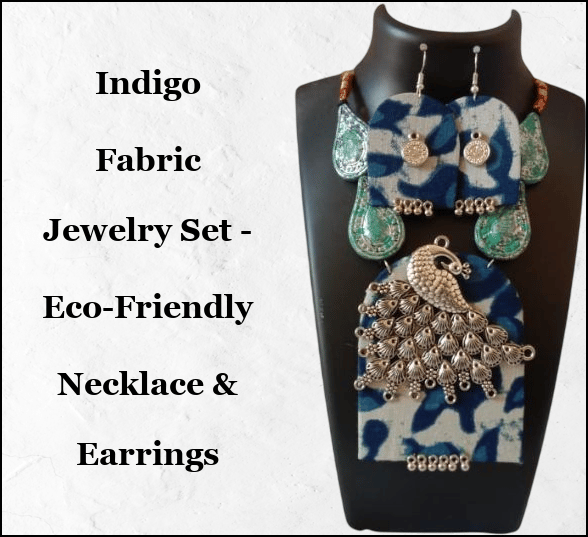 Indigo Fabric Jewelry Set - Eco-Friendly Necklace & Earrings