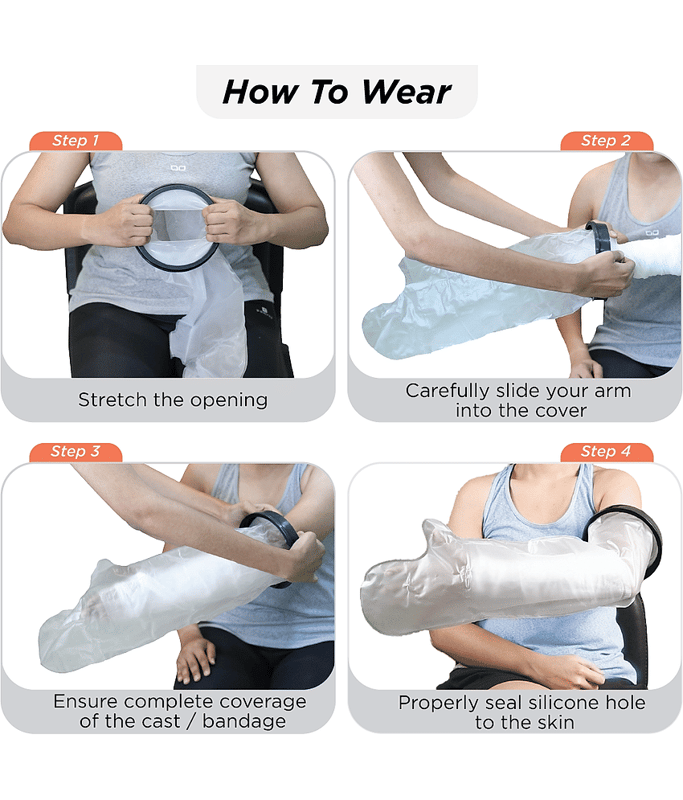 How To Wear

Step 1

Stretch the opening

Step 2

Carefully slide your arm into the cover

Step 3

Ensure complete coverage of the cast / bandage

Step 4

Properly seal silicone hole to the skin