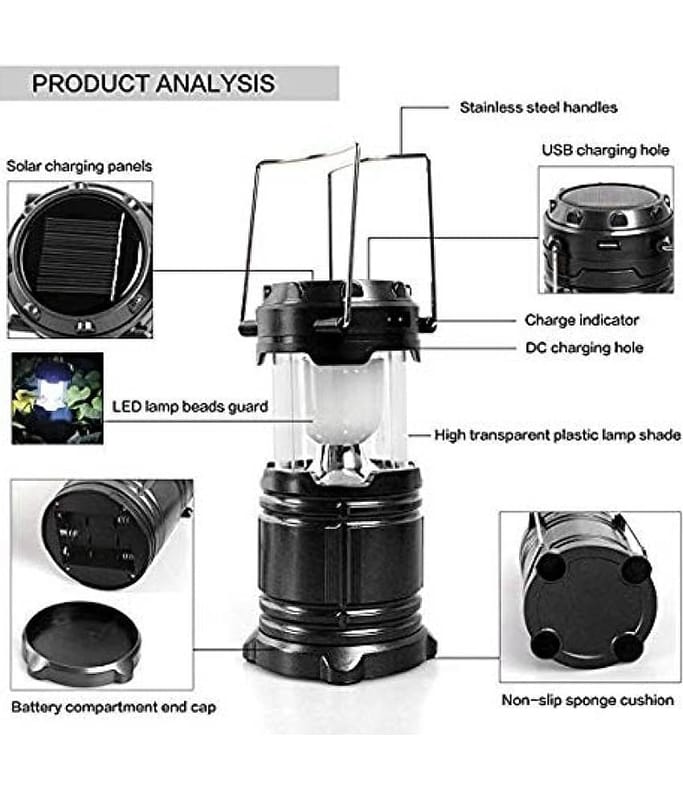 PRODUCT ANALYSIS

Stainless steel handles

Solar charging panels

USB charging hole

Charge indicator

DC charging hole

LED lamp beads guard

High transparent plastic lamp shade

Battery compartment end cap

Non-slip sponge cushion