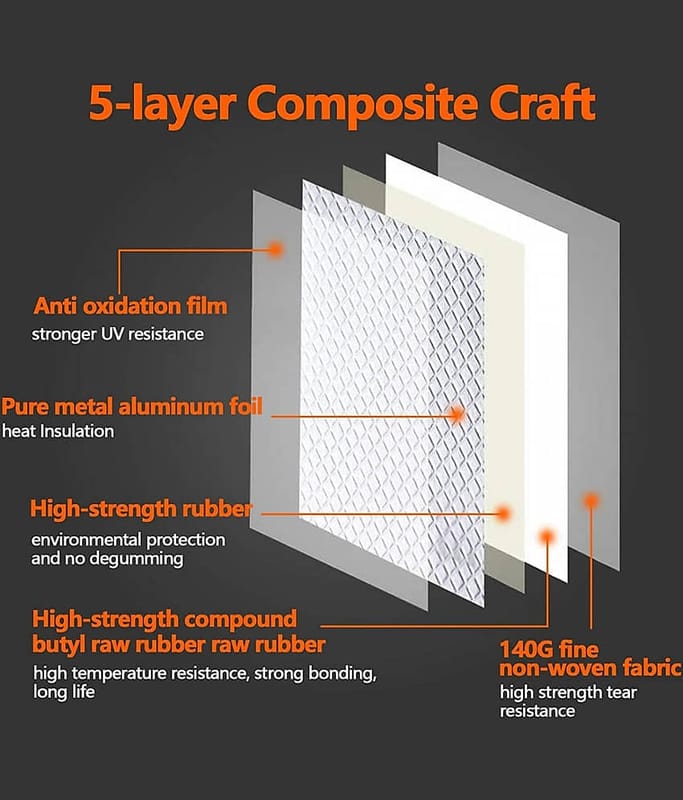 5-layer Composite Craft

Anti oxidation film
stronger UV resistance

Pure metal aluminum foil
heat Insulation

High-strength rubber
environmental protection and no degumming

High-strength compound butyl raw rubber raw rubber
high temperature resistance, strong bonding, long life

140G fine non-woven fabric
high strength tear resistance