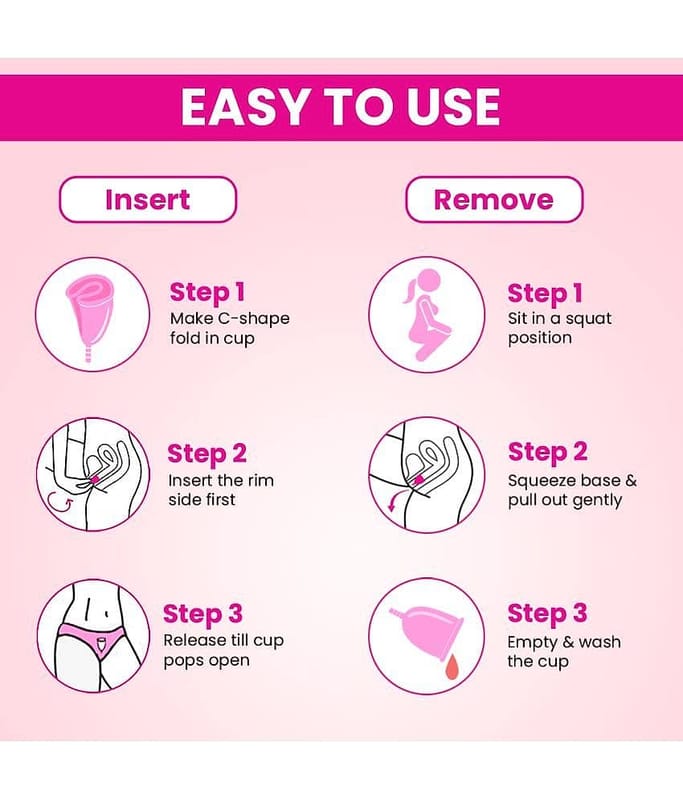 EASY TO USE

Insert

Step 1
Make C-shape fold in cup

Step 2
Insert the rim side first

Step 3
Release till cup pops open

Remove

Step 1
Sit in a squat position

Step 2
Squeeze base & pull out gently

Step 3
Empty & wash the cup