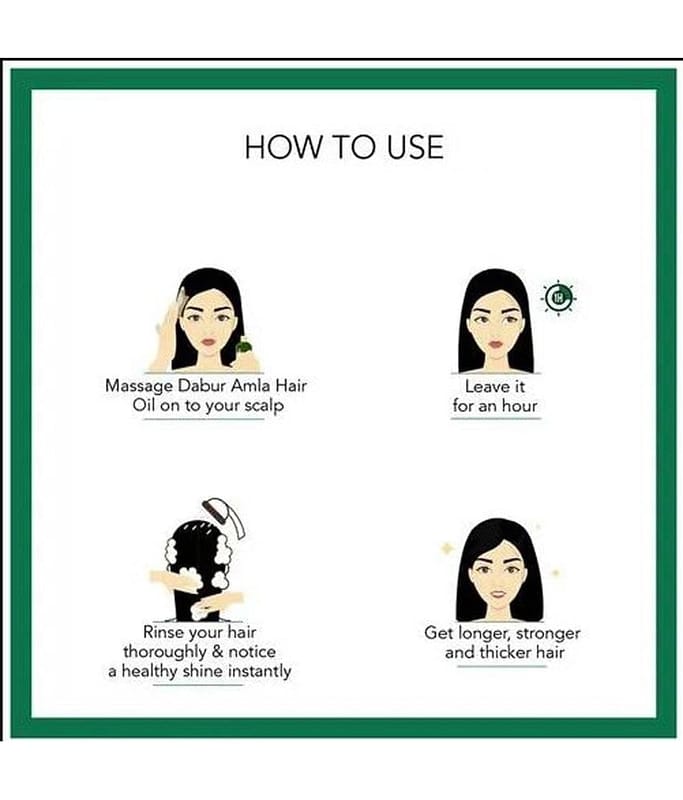 HOW TO USE

Massage Dabur Amla Hair Oil on to your scalp

1H

Leave it for an hour

Rinse your hair thoroughly & notice a healthy shine instantly

Get longer, stronger and thicker hair