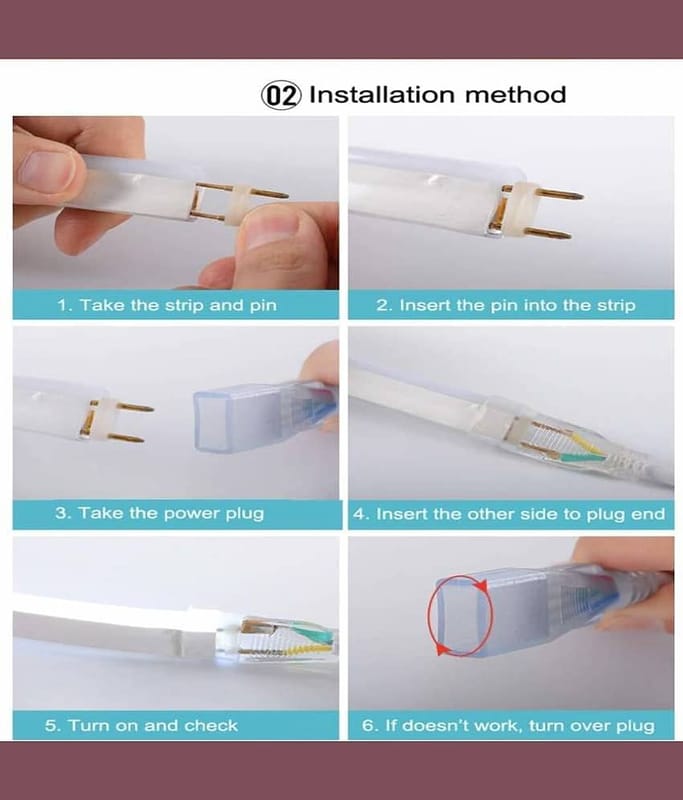 02 Installation method

1. Take the strip and pin

2. Insert the pin into the strip

3. Take the power plug

4. Insert the other side to plug end

5. Turn on and check

6. If doesn't work, turn over plug