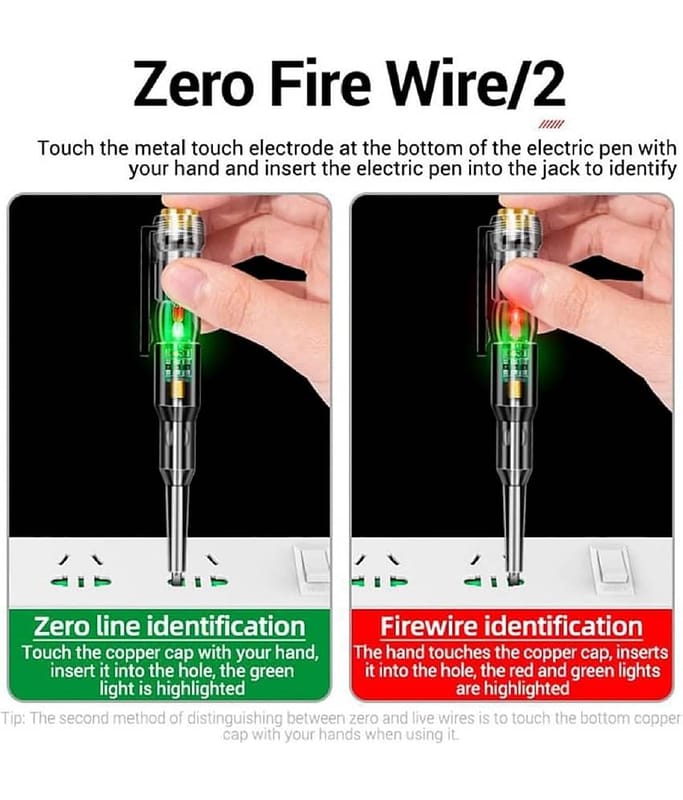 Zero Fire Wire/2

Touch the metal touch electrode at the bottom of the electric pen with your hand and insert the electric pen into the jack to identify

Zero line identification
Touch the copper cap with your hand, insert it into the hole, the green light is highlighted

Firewire identification
The hand touches the copper cap, inserts it into the hole, the red and green lights are highlighted

Tip: The second method of distinguishing between zero and live wires is to touch the bottom copper cap with your hands when using it.