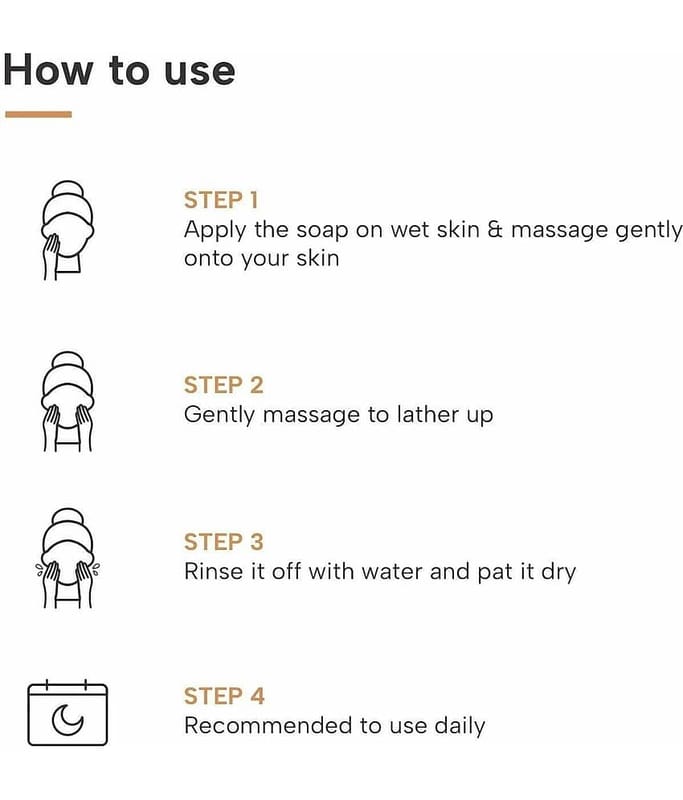 How to use

STEP 1
Apply the soap on wet skin & massage gently onto your skin

STEP 2
Gently massage to lather up

STEP 3
Rinse it off with water and pat it dry

STEP 4
Recommended to use daily