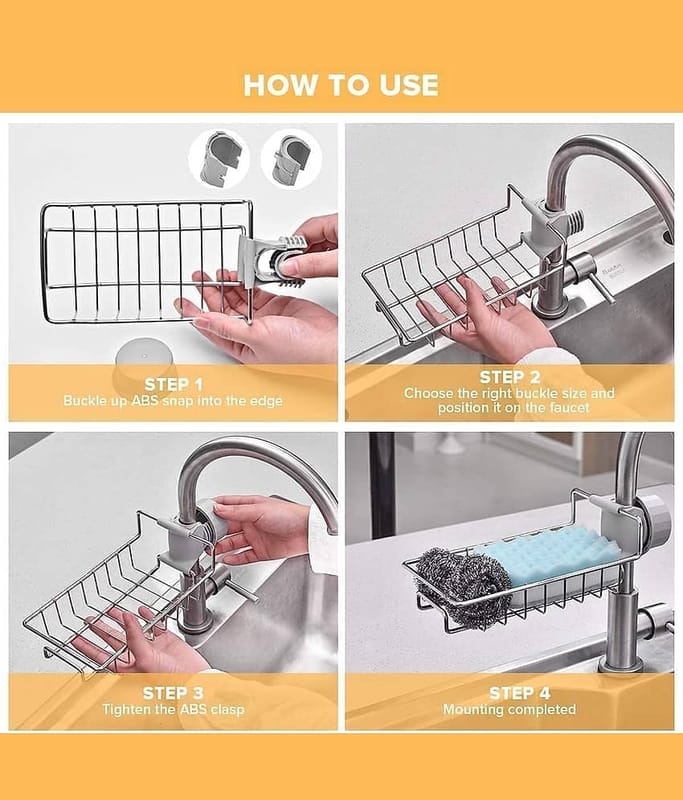 HOW TO USE

STEP 1
Buckle up ABS snap into the edge

STEP 2
Choose the right buckle size and position it on the faucet

STEP 3
Tighten the ABS clasp

STEP 4
Mounting completed