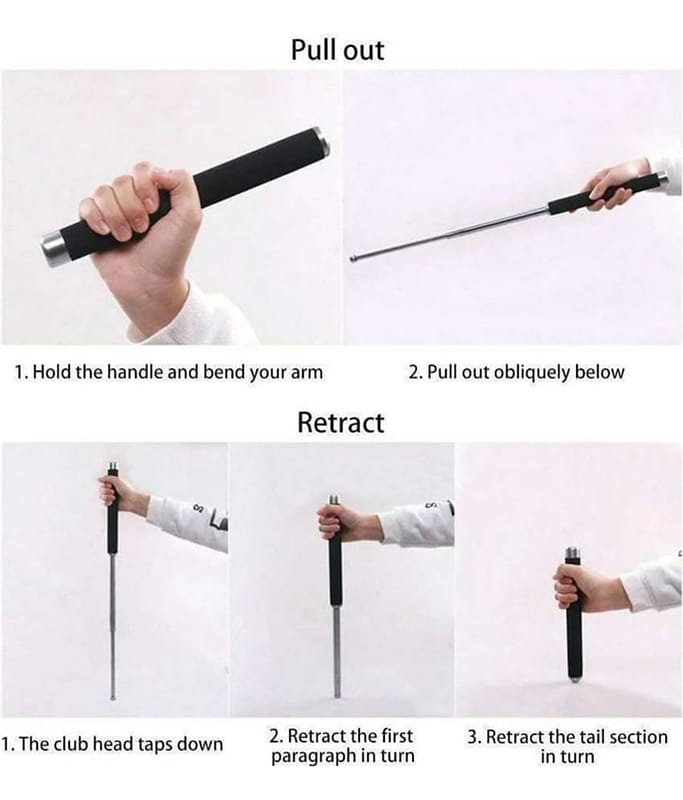 Pull out

1. Hold the handle and bend your arm

2. Pull out obliquely below

Retract

1. The club head taps down

2. Retract the first paragraph in turn

3. Retract the tail section in turn