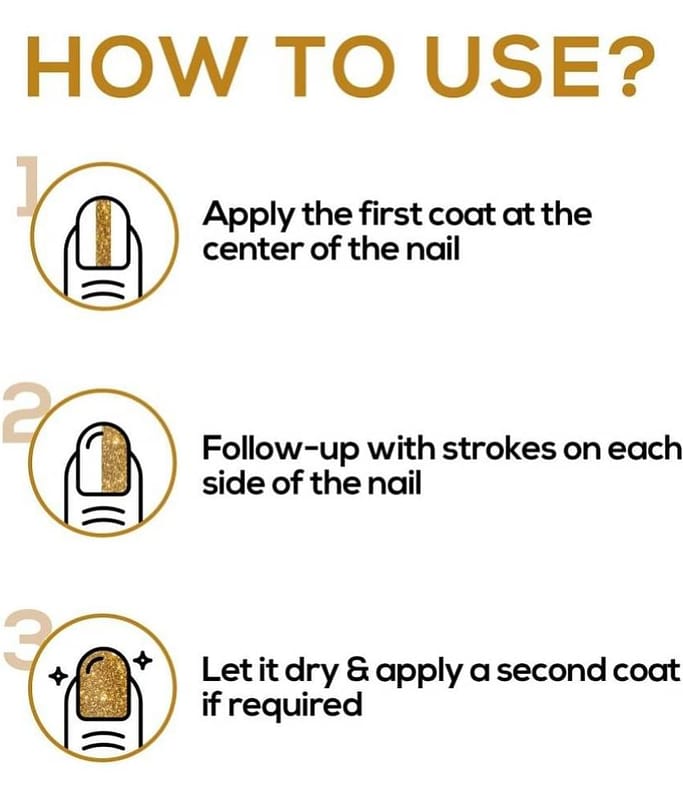 HOW TO USE?

1

Apply the first coat at the center of the nail

2

Follow-up with strokes on each side of the nail

3

Let it dry & apply a second coat if required