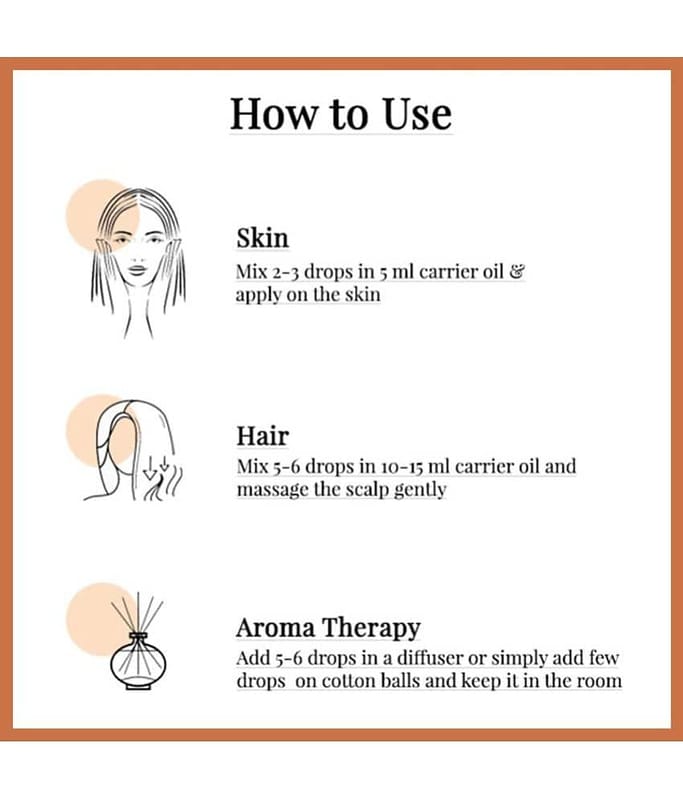 How to Use

Skin
Mix 2-3 drops in 5 ml carrier oil & apply on the skin

Hair
Mix 5-6 drops in 10-15 ml carrier oil and massage the scalp gently

Aroma Therapy
Add 5-6 drops in a diffuser or simply add few drops on cotton balls and keep it in the room