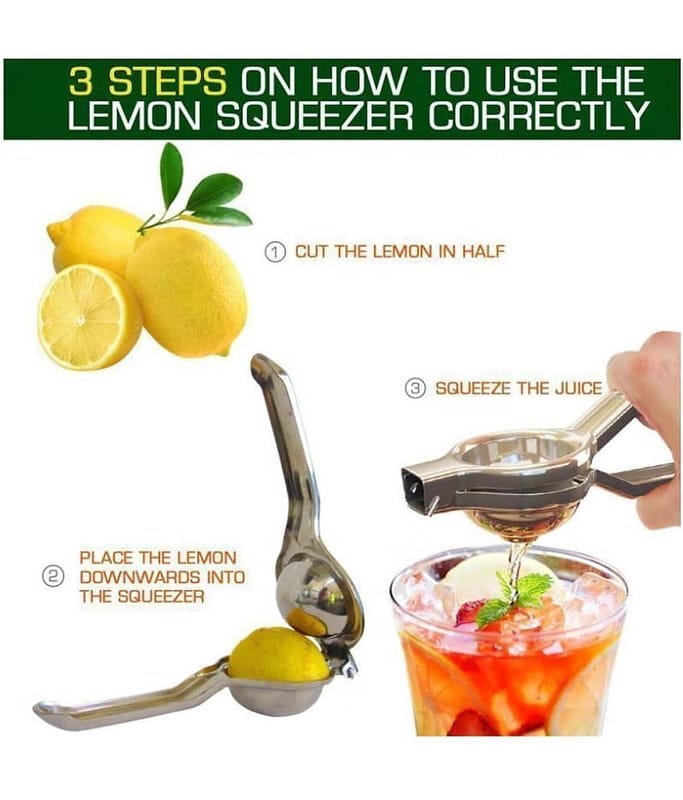 3 STEPS ON HOW TO USE THE LEMON SQUEEZER CORRECTLY

① CUT THE LEMON IN HALF

③ SQUEEZE THE JUICE

② PLACE THE LEMON DOWNWARDS INTO THE SQUEEZER