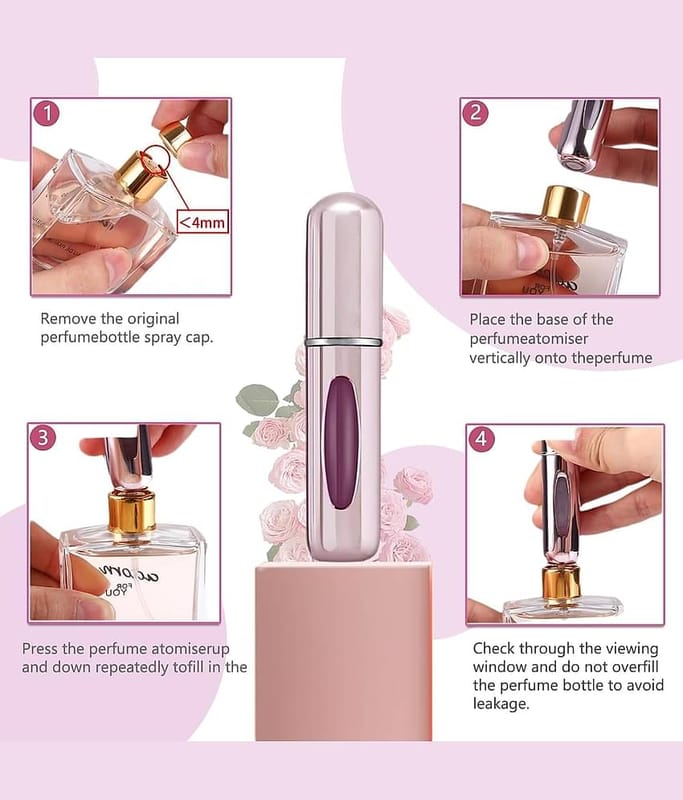 1

<4mm

Remove the original perfumebottle spray cap.

2

Place the base of the perfumeatomiser vertically onto theperfume

3

Press the perfume atomiserup and down repeatedly tofill in the

4

Check through the viewing window and do not overfill the perfume bottle to avoid leakage.